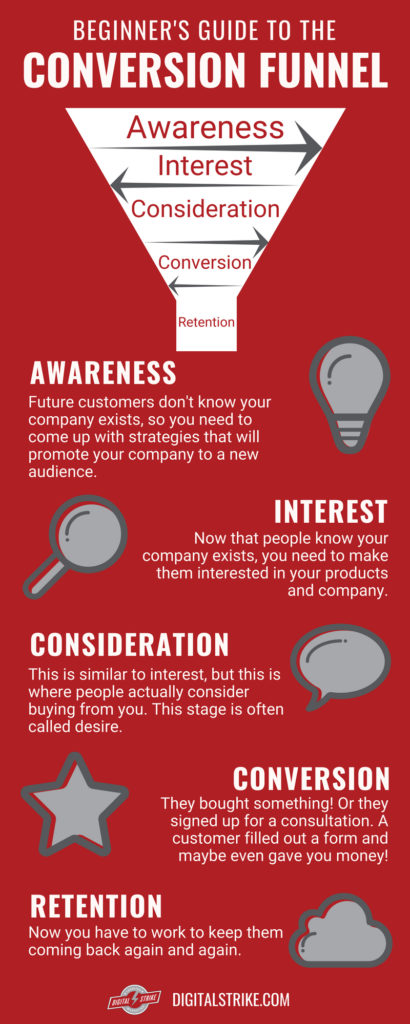 BEGINNER'S GUIDE TO THE
CONVERSION FUNNEL

Awareness
Interest
Consideration
Conversion
Retention

AWARENESS
Future customers don't know your company exists, so you need to come up with strategies that will promote your company to a new audience.

INTEREST
Now that people know your company exists, you need to make them interested in your products and company.

CONSIDERATION
This is similar to interest, but this is where people actually consider buying from you. This stage is often called desire.

CONVERSION
They bought something! Or they signed up for a consultation. A customer filled out a form and maybe even gave you money!

RETENTION
Now you have to work to keep them coming back again and again.

DIGITAL STRIKE
DIGITALSTRIKE.COM