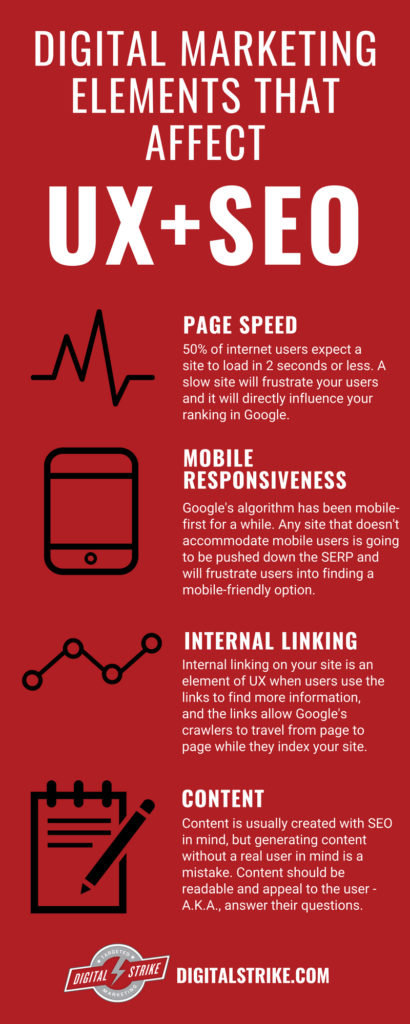 DIGITAL MARKETING ELEMENTS THAT AFFECT

UX+SEO

PAGE SPEED

50% of internet users expect a site to load in 2 seconds or less. A slow site will frustrate your users and it will directly influence your ranking in Google.

MOBILE RESPONSIVENESS

Google's algorithm has been mobile-first for a while. Any site that doesn't accommodate mobile users is going to be pushed down the SERP and will frustrate users into finding a mobile-friendly option.

INTERNAL LINKING

Internal linking on your site is an element of UX when users use the links to find more information, and the links allow Google's crawlers to travel from page to page while they index your site.

CONTENT

Content is usually created with SEO in mind, but generating content without a real user in mind is a mistake. Content should be readable and appeal to the user - A.K.A., answer their questions.

TARGETED DIGITAL STRIKE MARKETING

DIGITALSTRIKE.COM