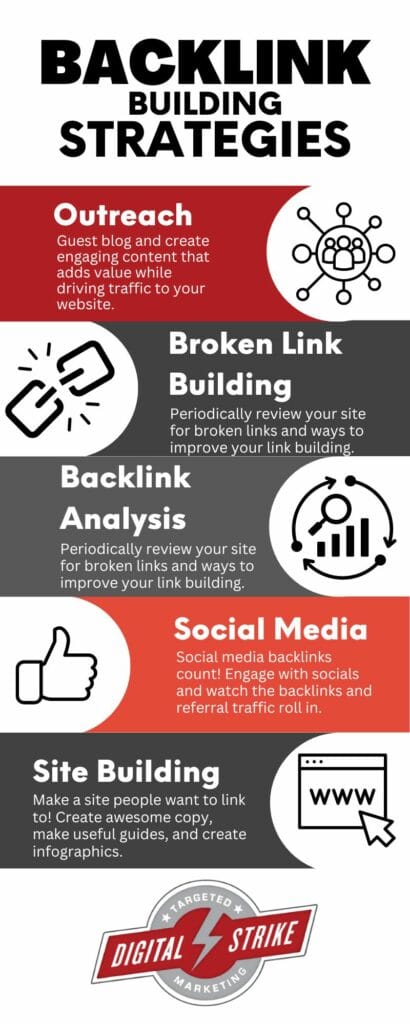 BACKLINK
BUILDING
STRATEGIES

Outreach
Guest blog and create engaging content that adds value while driving traffic to your website.

Broken Link Building
Periodically review your site for broken links and ways to improve your link building.

Backlink Analysis
Periodically review your site for broken links and ways to improve your link building.

Social Media
Social media backlinks count! Engage with socials and watch the backlinks and referral traffic roll in.

Site Building
Make a site people want to link to! Create awesome copy, make useful guides, and create infographics.

WWW

TARGETED
DIGITAL STRIKE
MARKETING